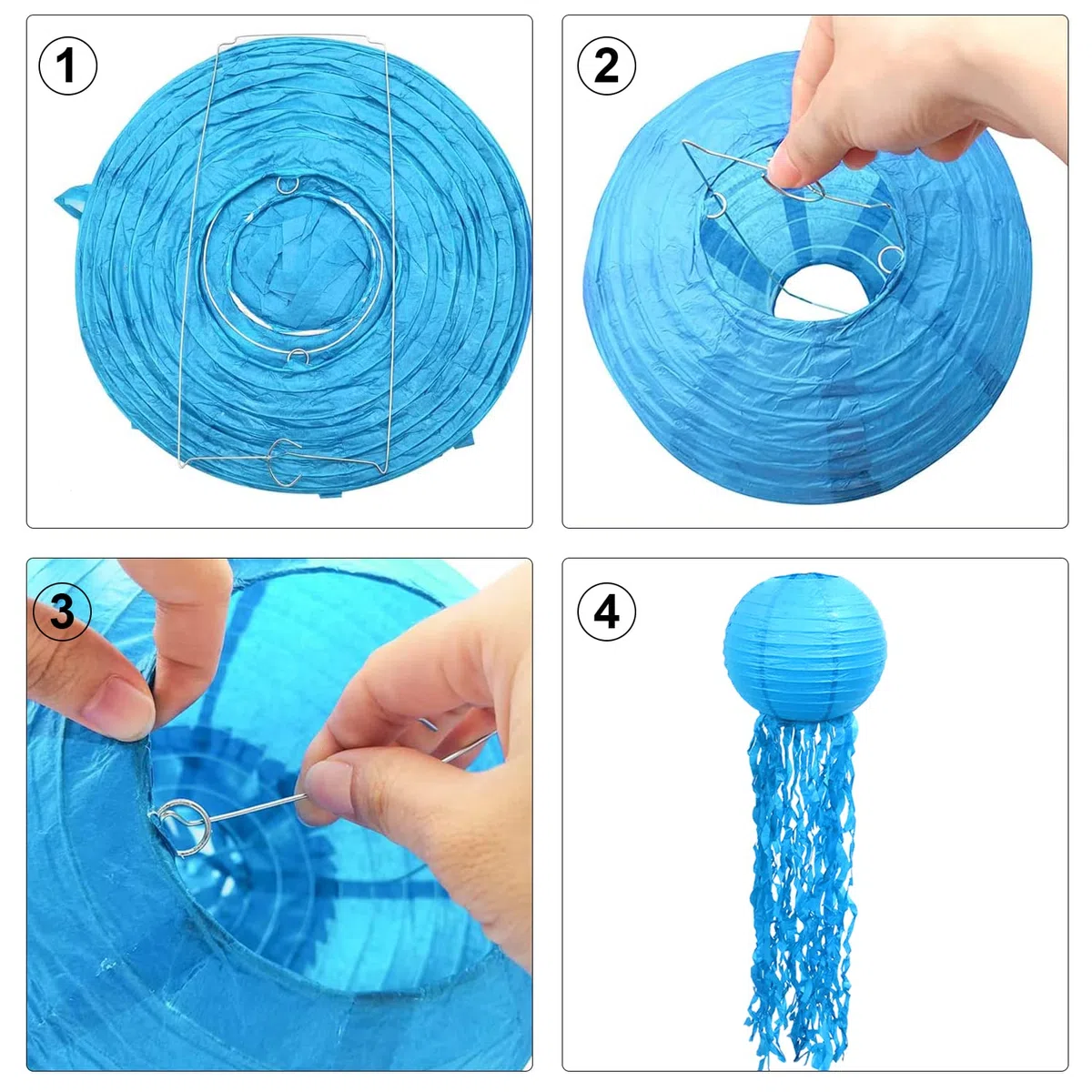 1

2

3

4