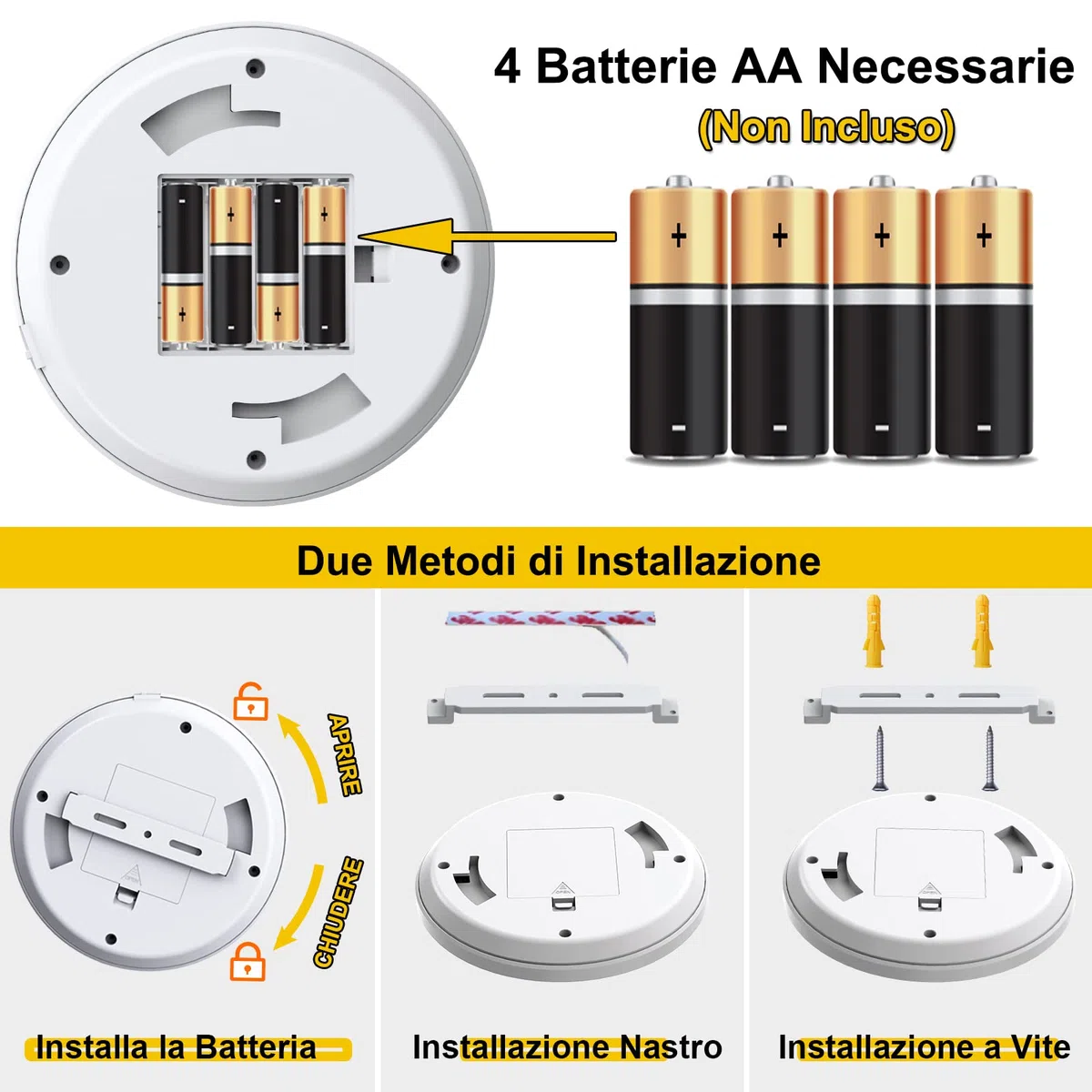 4 Batterie AA Necessarie
(Non Incluso)

Due Metodi di Installazione

APRIRE
CHIUDERE

Installa la Batteria

Installazione Nastro

Installazione a Vite