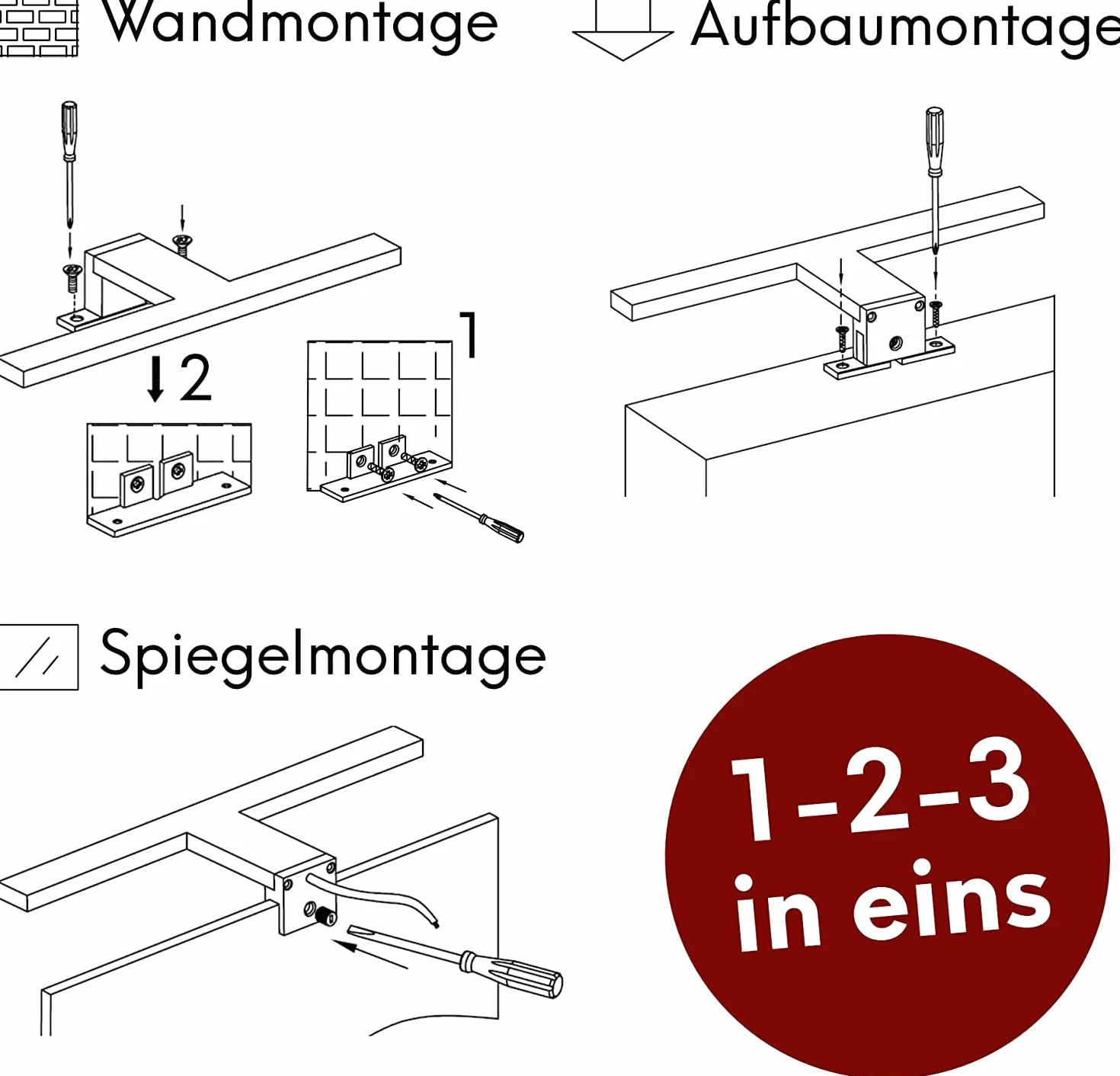 Wandmontage

Aufbaumontage

2

1

Spiegelmontage

1-2-3
in eins