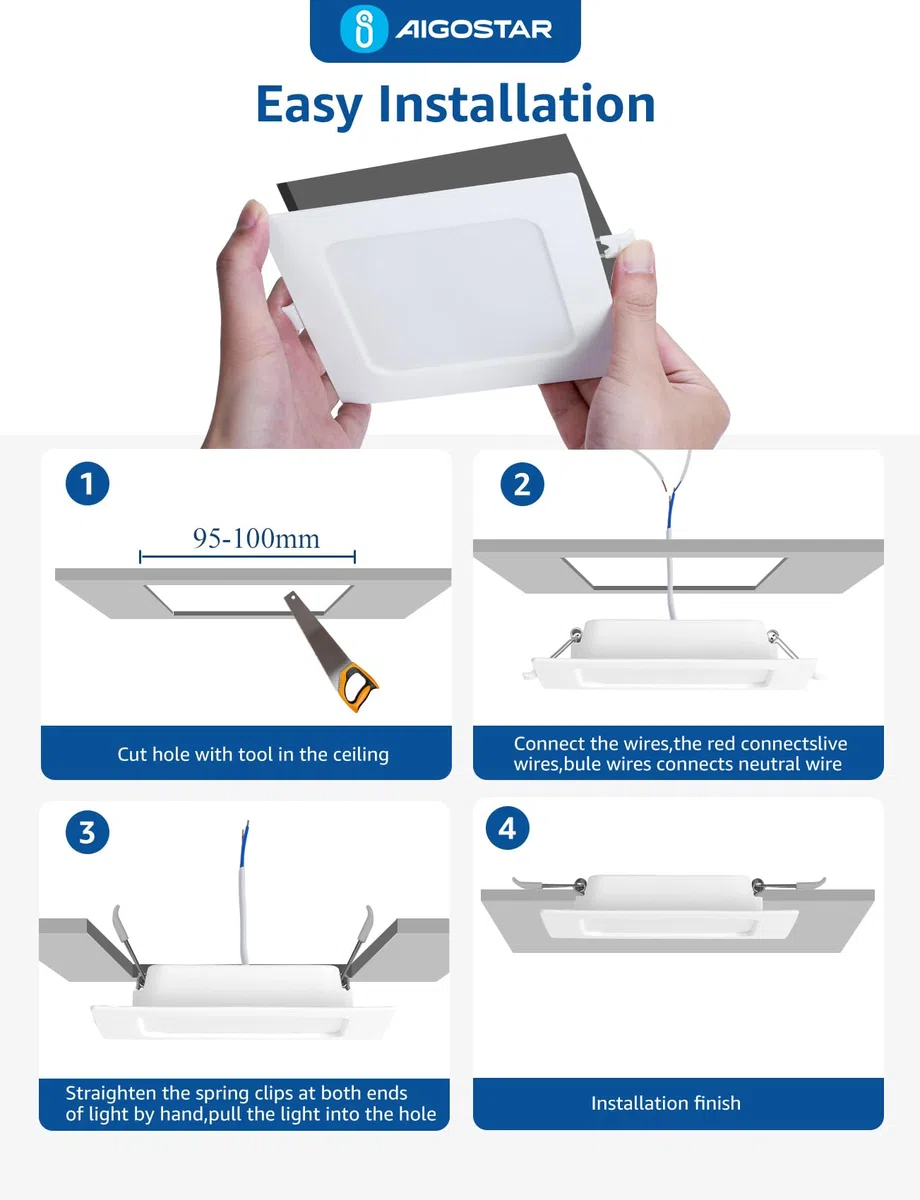 AIGOSTAR

Easy Installation

1

95-100mm

Cut hole with tool in the ceiling

2

Connect the wires,the red connectslive wires,bule wires connects neutral wire

3

Straighten the spring clips at both ends of light by hand,pull the light into the hole

4

Installation finish