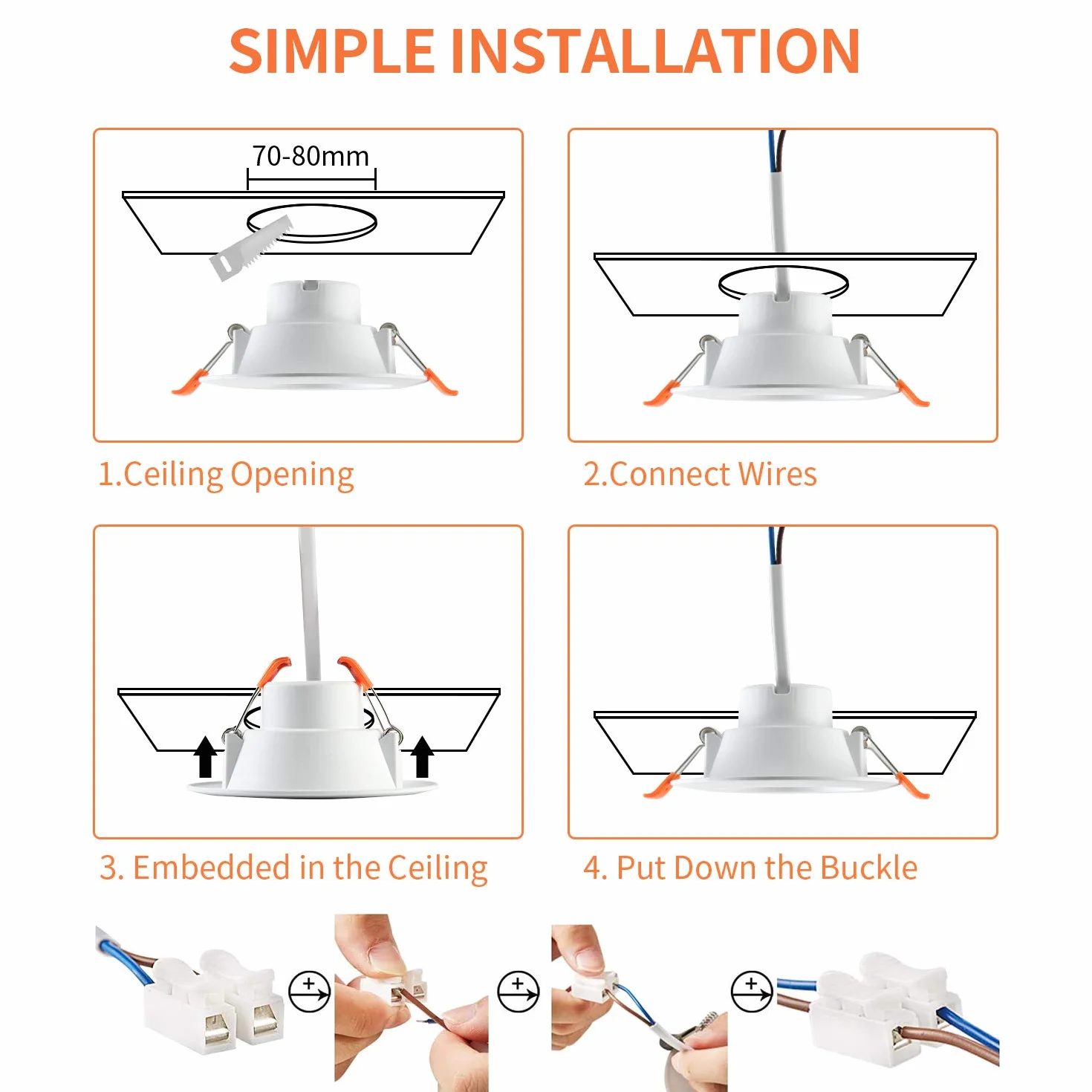 SIMPLE INSTALLATION

70-80mm

1.Ceiling Opening

2.Connect Wires

3. Embedded in the Ceiling

4. Put Down the Buckle

+

+

+