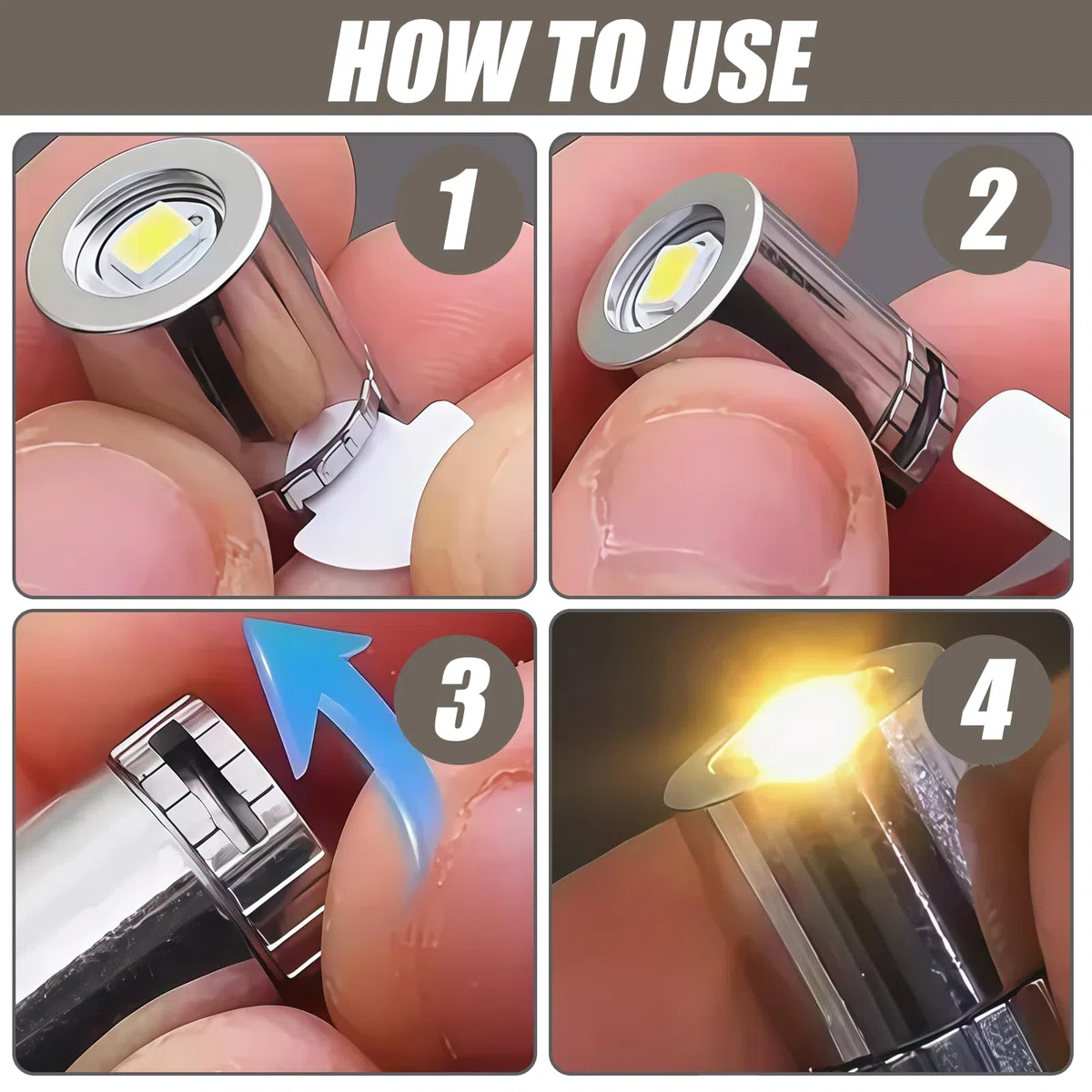 HOW TO USE

1

2

3

4