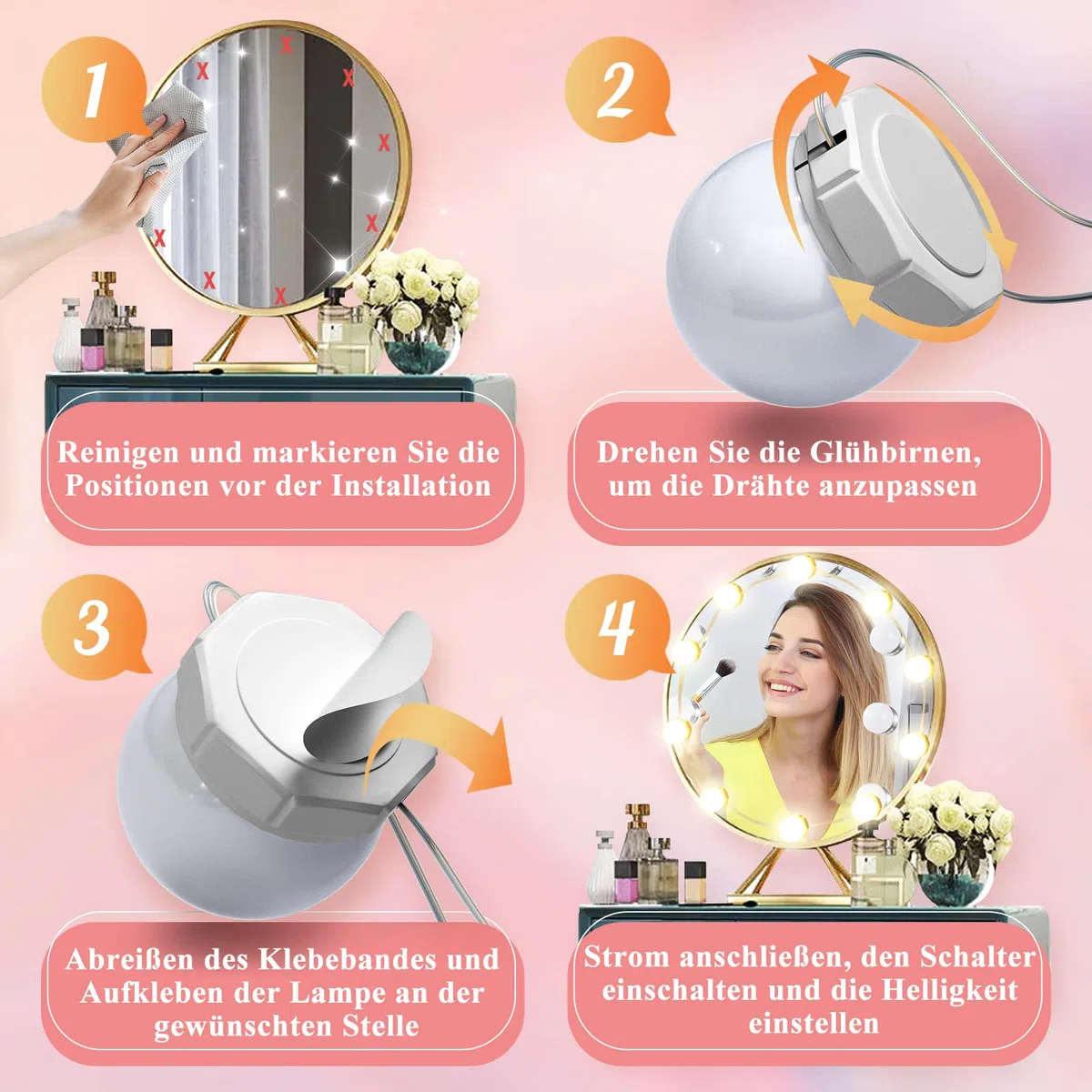 1

Reinigen und markieren Sie die Positionen vor der Installation

2

Drehen Sie die Glühbirnen, um die Drähte anzupassen

3

Abreißen des Klebebandes und Aufkleben der Lampe an der gewünschten Stelle

4

Strom anschließen, den Schalter einschalten und die Helligkeit einstellen