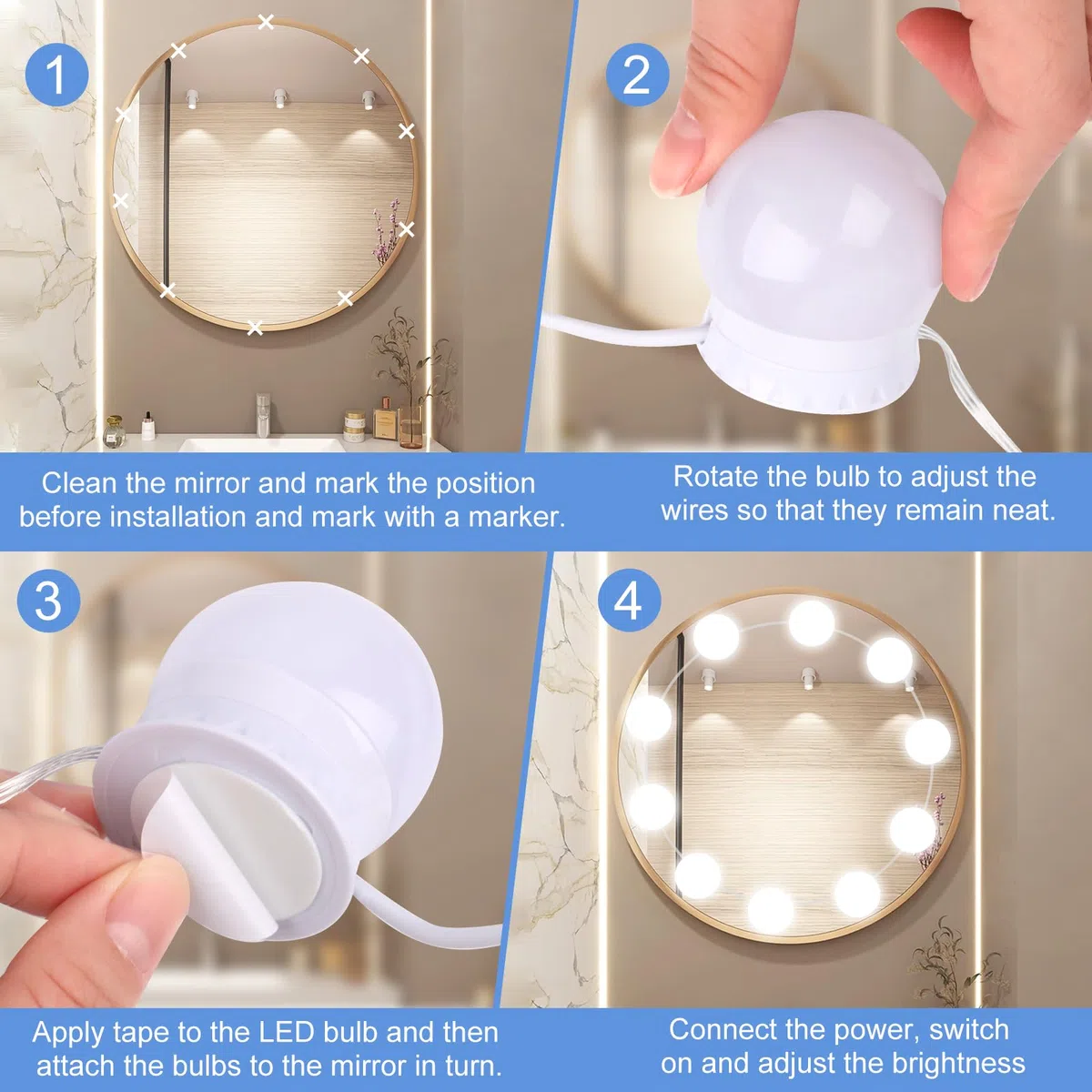 1

Clean the mirror and mark the position before installation and mark with a marker.

2

Rotate the bulb to adjust the wires so that they remain neat.

3

Apply tape to the LED bulb and then attach the bulbs to the mirror in turn.

4

Connect the power, switch on and adjust the brightness