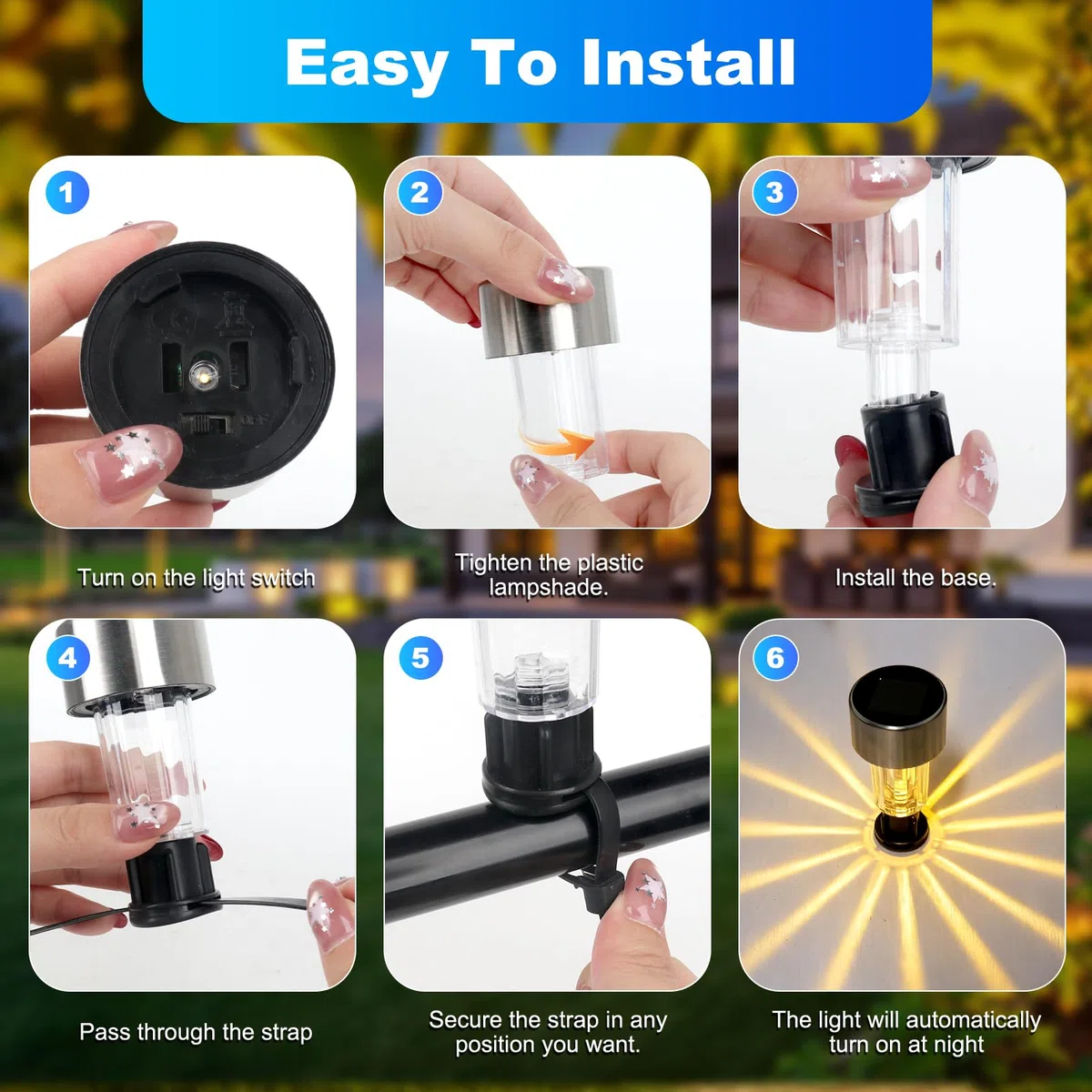 Easy To Install

1

Turn on the light switch

2

Tighten the plastic lampshade.

3

Install the base.

4

Pass through the strap

5

Secure the strap in any position you want.

6

The light will automatically turn on at night