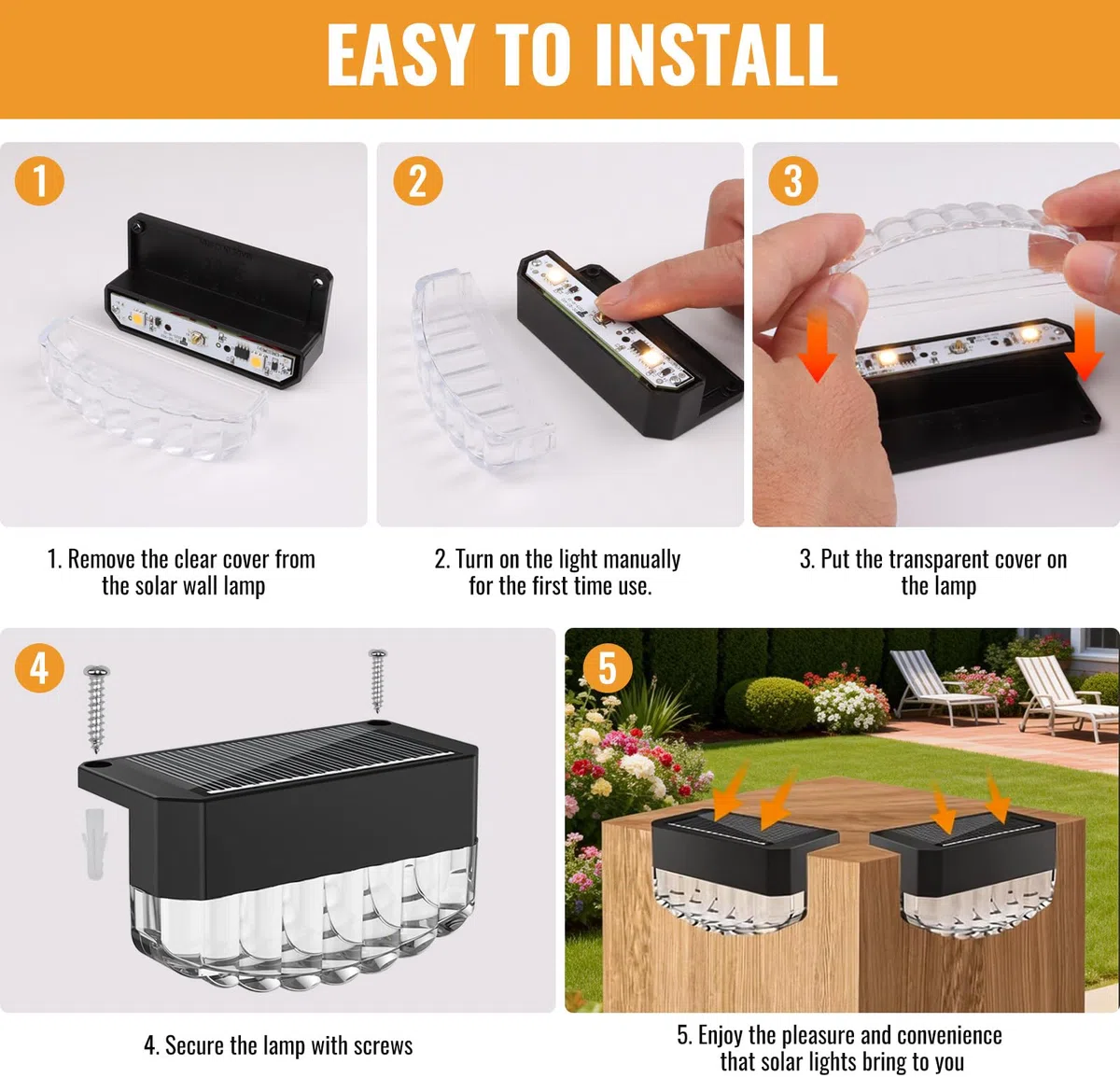 EASY TO INSTALL

1

2

3

1. Remove the clear cover from the solar wall lamp

2. Turn on the light manually for the first time use.

3. Put the transparent cover on the lamp

4

5

4. Secure the lamp with screws

5. Enjoy the pleasure and convenience that solar lights bring to you