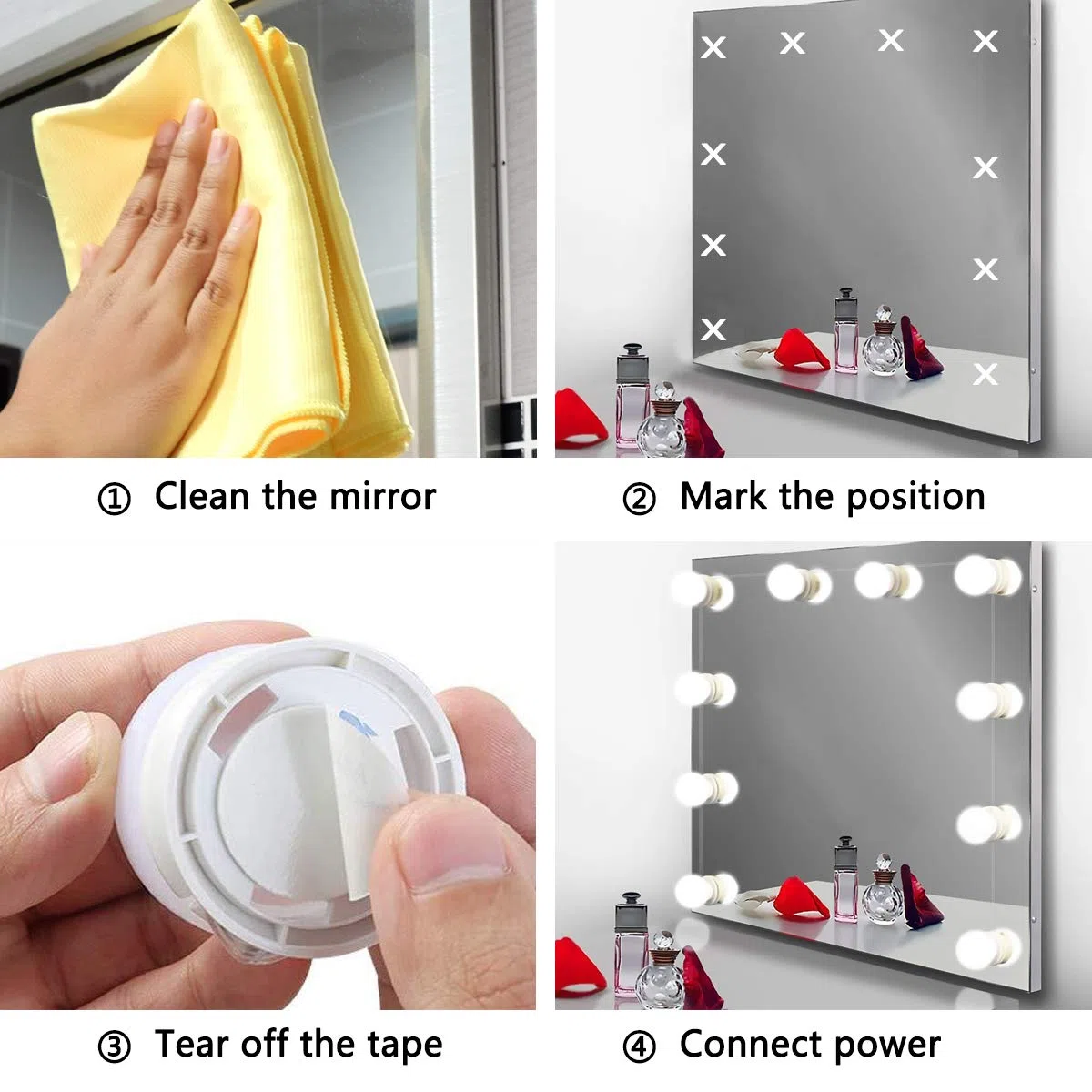 ① Clean the mirror

② Mark the position

③ Tear off the tape

④ Connect power