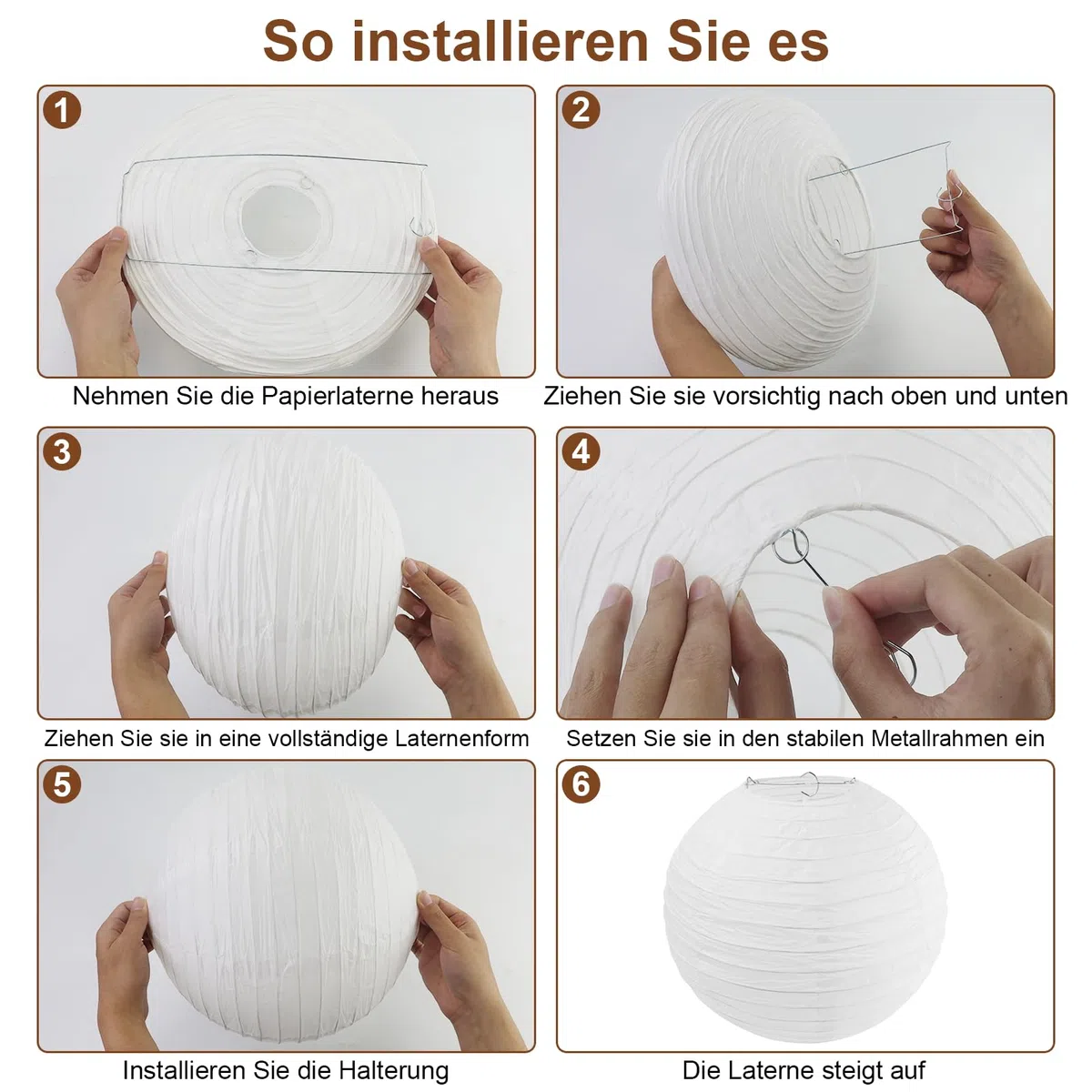 So installieren Sie es

1

Nehmen Sie die Papierlaterne heraus

2

Ziehen Sie sie vorsichtig nach oben und unten

3

Ziehen Sie sie in eine vollständige Laternenform

4

Setzen Sie sie in den stabilen Metallrahmen ein

5

Installieren Sie die Halterung

6

Die Laterne steigt auf